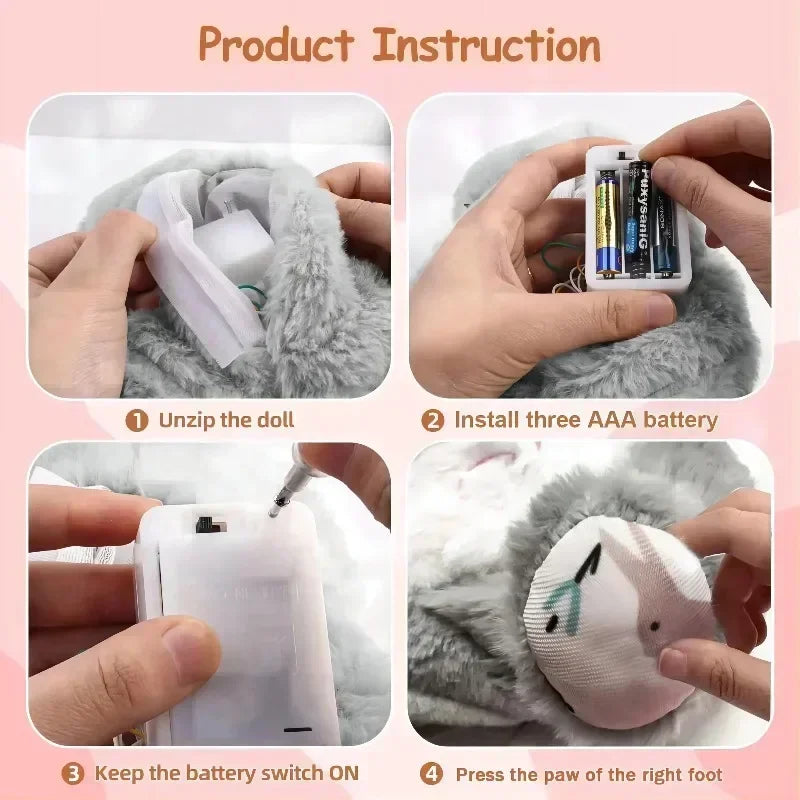 Product Instruction

① Unzip the doll

② Install three AAA battery

③ Keep the battery switch ON

④ Press the paw of the right foot